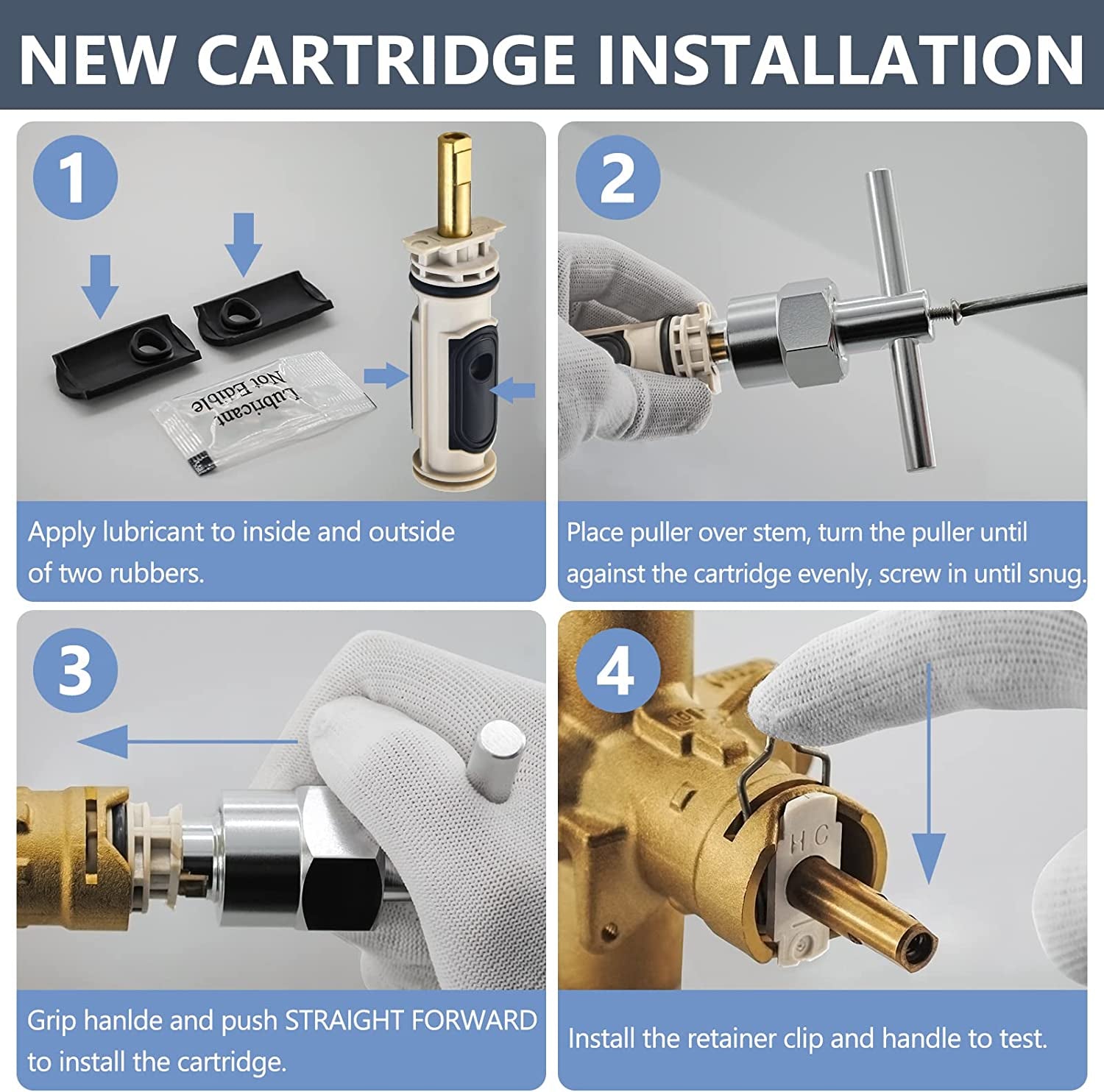 NEW CARTRIDGE INSTALLATION

1

Lubricant
Not Edible

Apply lubricant to inside and outside of two rubbers.

2

Place puller over stem, turn the puller until against the cartridge evenly, screw in until snug.

3

Grip hanlde and push STRAIGHT FORWARD to install the cartridge.

4

H C

Install the retainer clip and handle to test.